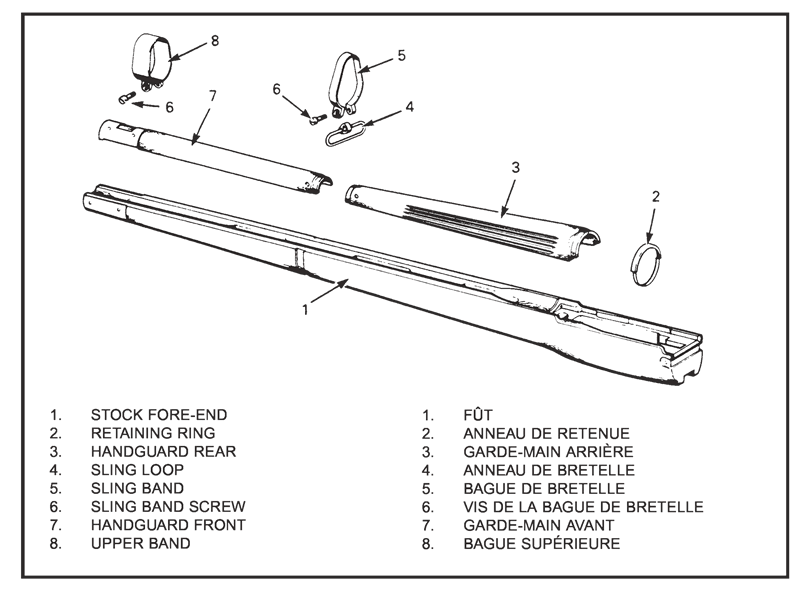 8
5
6
7
6
4
3
2
1

1. STOCK FORE-END
2. RETAINING RING
3. HANDGUARD REAR
4. SLING LOOP
5. SLING BAND
6. SLING BAND SCREW
7. HANDGUARD FRONT
8. UPPER BAND

1. FÛT
2. ANNEAU DE RETENUE
3. GARDE-MAIN ARRIÈRE
4. ANNEAU DE BRETELLE
5. BAGUE DE BRETELLE
6. VIS DE LA BAGUE DE BRETELLE
7. GARDE-MAIN AVANT
8. BAGUE SUPÉRIEURE